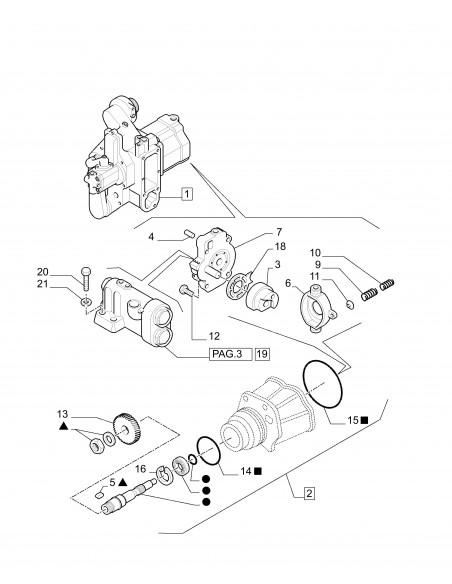 1

4
7
18
3
10
9
11
6
20
21
12
PAG.3
19

13
▲
15 ■
16
5 ▲
14 ■
●
●
●
2