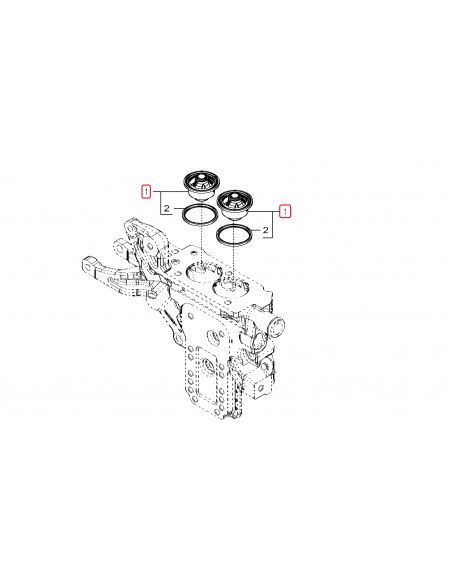 1
2
1
2