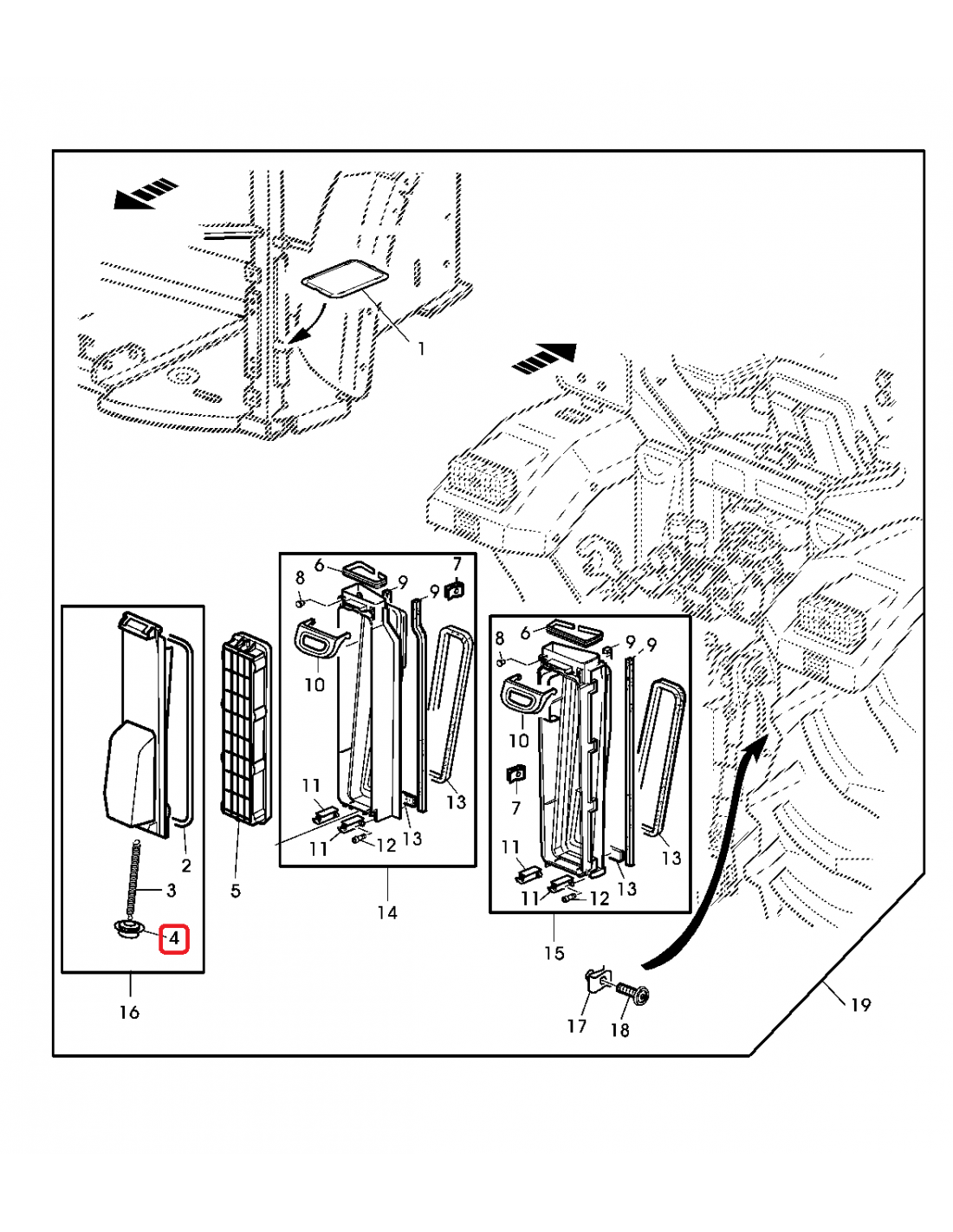 1
6
7
8
9
9
10
11
11
12
13
13
14
6
8
9
9
10
7
11
11
12
13
13
15
2
3
4
5
16
17
18
19