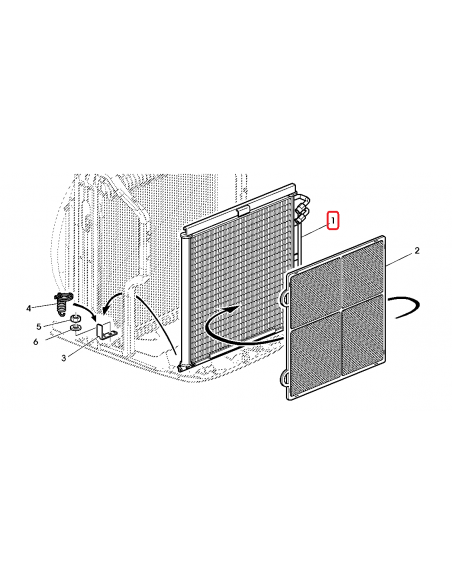 1
2
4
5
6
3