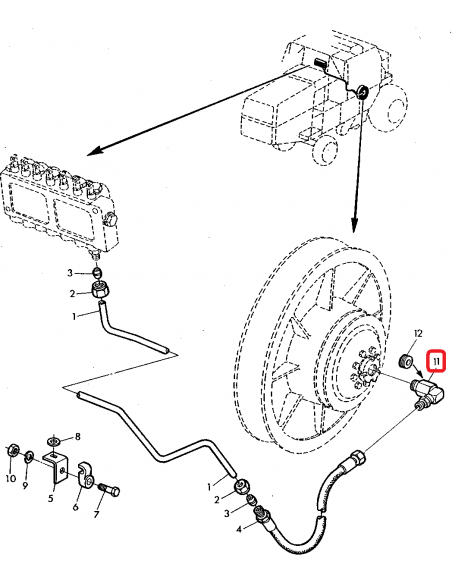 3
2
1
12
11
8
10
9
5
6
7
1
2
3
4