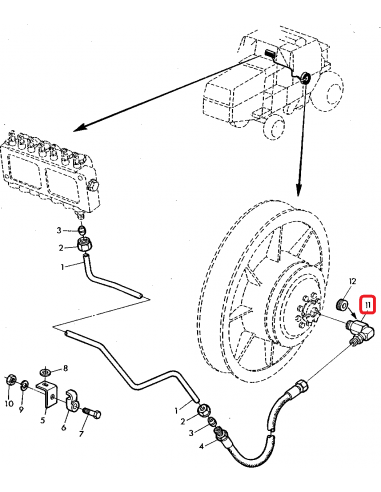 3
2
1
12
11
8
10
9
5
6
7
1
2
3
4