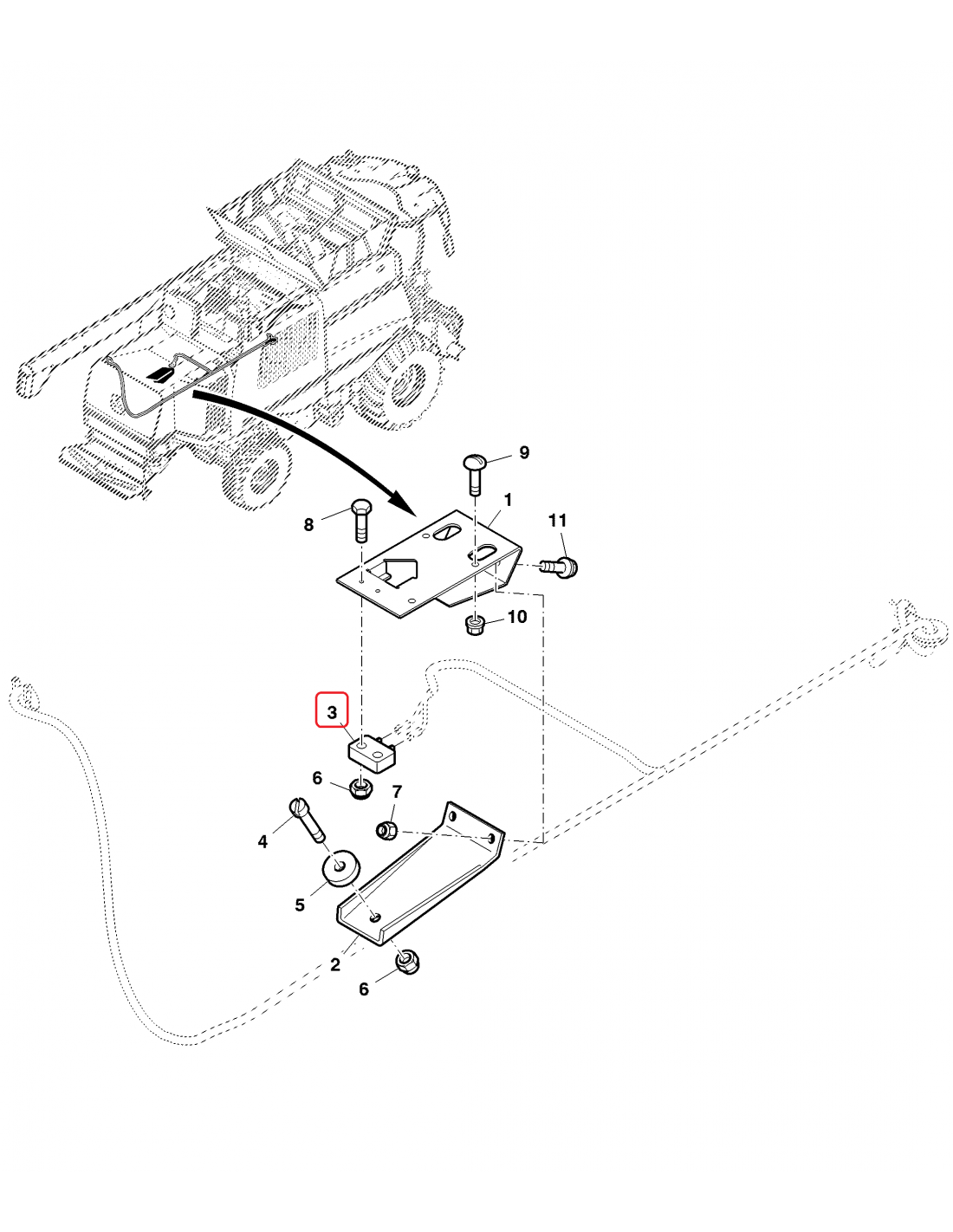 9
1
11
8
10
3
6
7
4
5
2
6