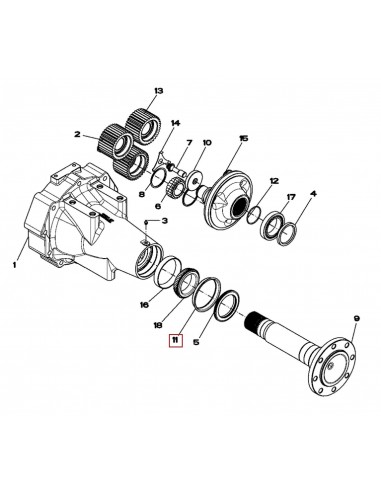 13
2
14
7
10
15
8
6
12
17
4
3
1
16
18
11
5
9