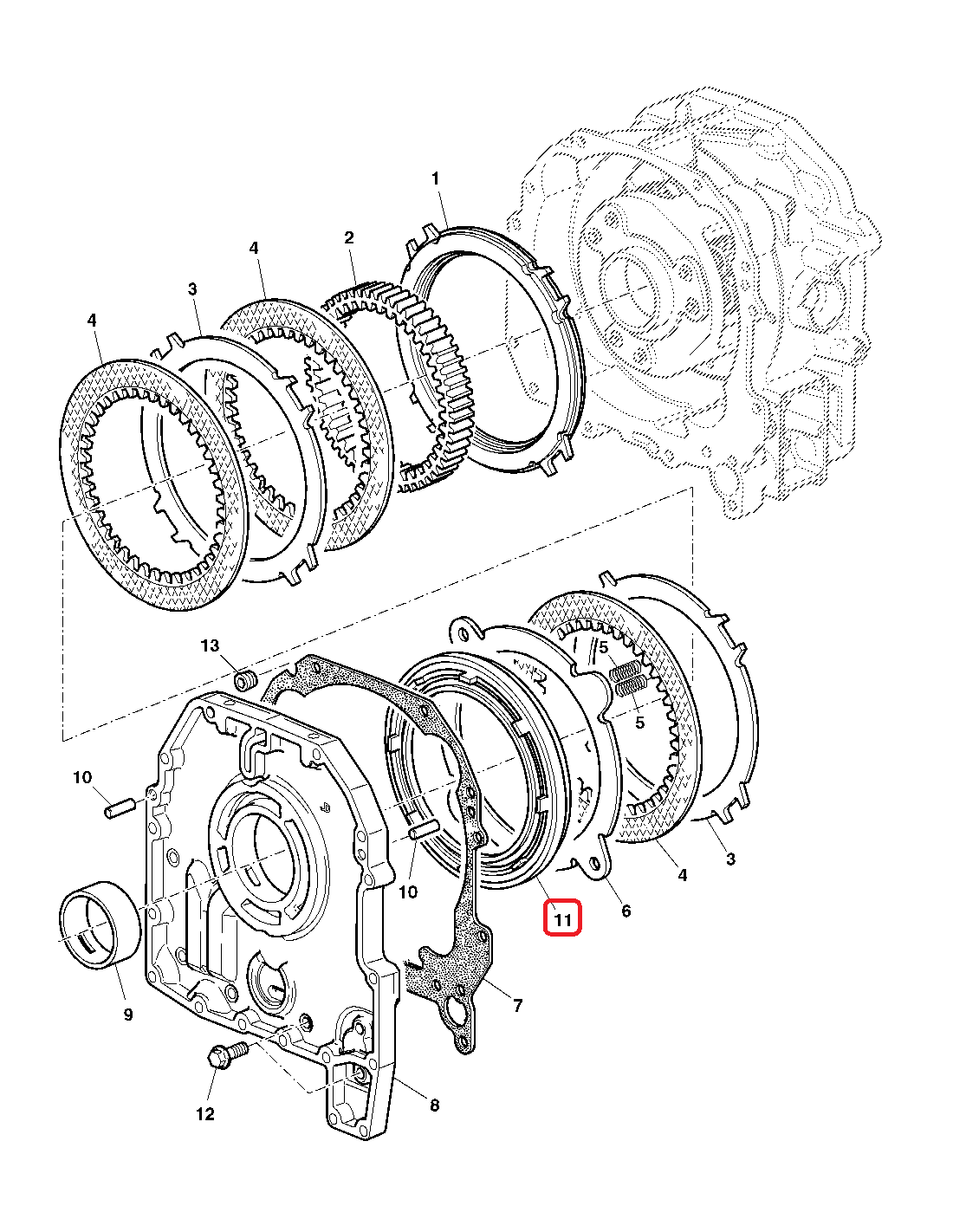 1
2
4
3
4
13
5
5
10
10
11
6
4
3
9
7
12
8