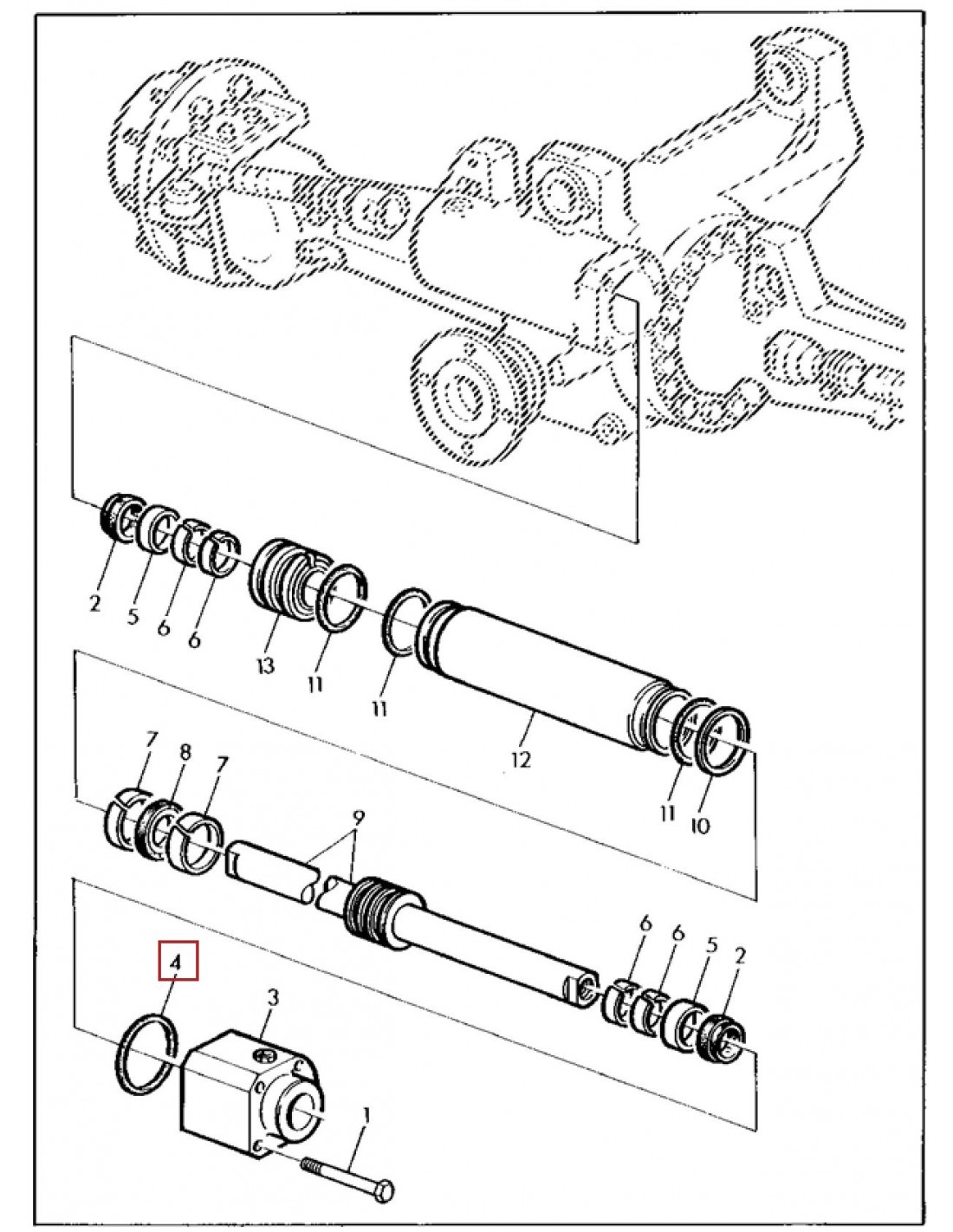 2
5
6
6
13
11
11
12
11
10
7
8
7
9
6
6
5
2
4
3
1