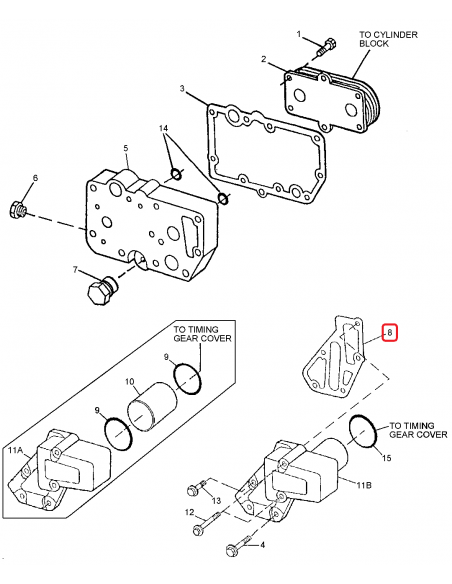 1
TO CYLINDER BLOCK
2
3
14
5
6
7
TO TIMING GEAR COVER
9
10
9
11A
8
TO TIMING GEAR COVER
15
11B
13
12
4