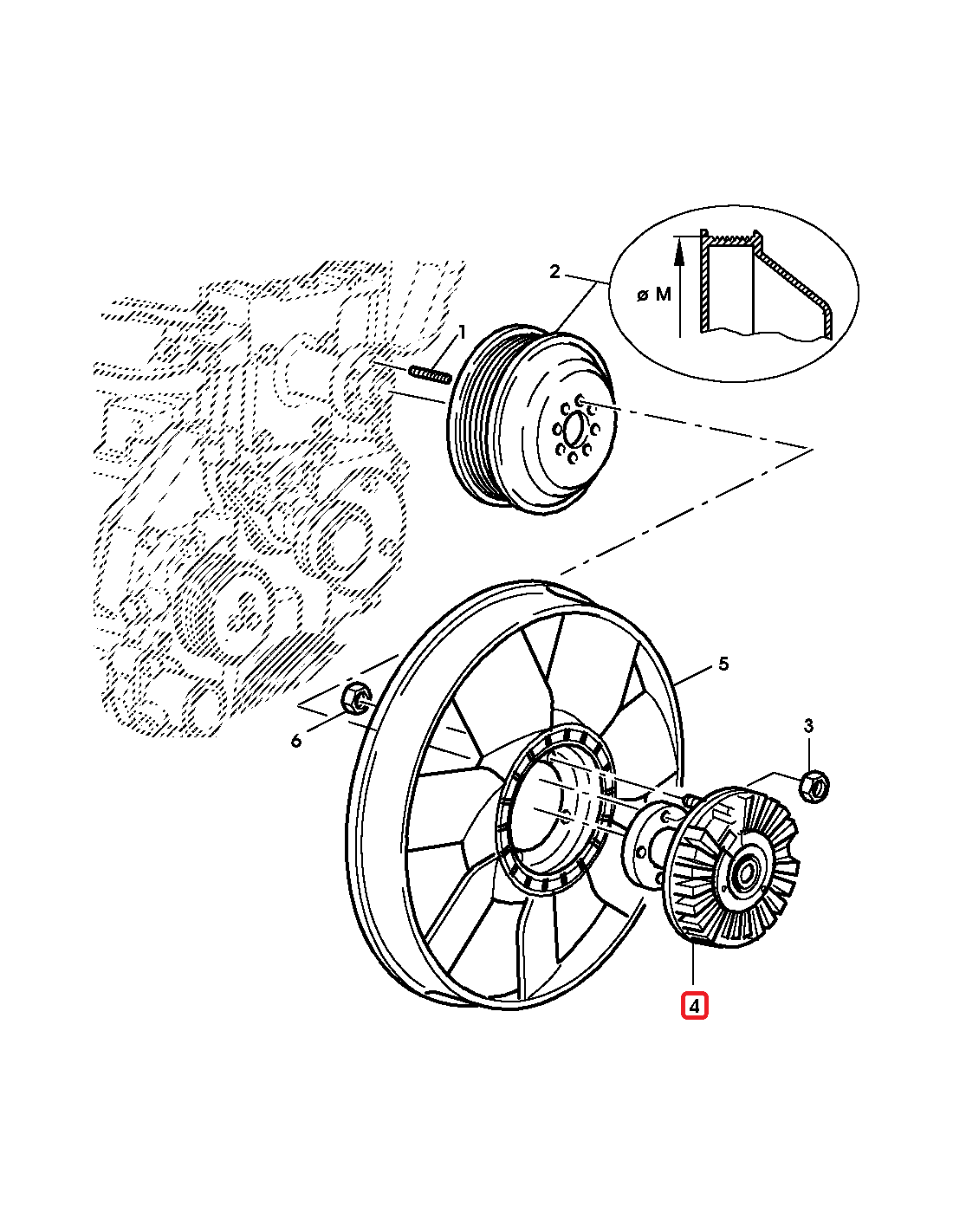 2
ø M
1
5
3
6
4