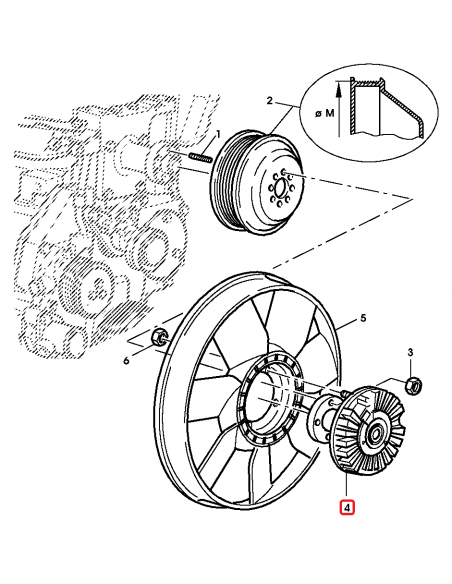 2
ø M
1
5
6
3
4