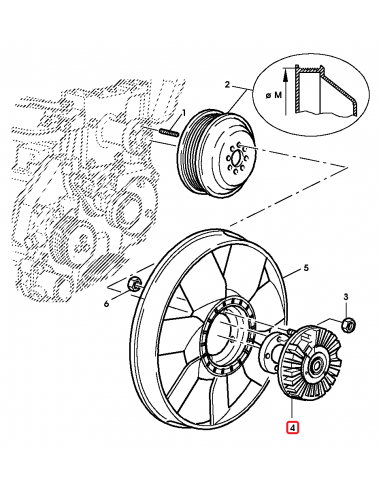 2
ø M
1
5
6
3
4