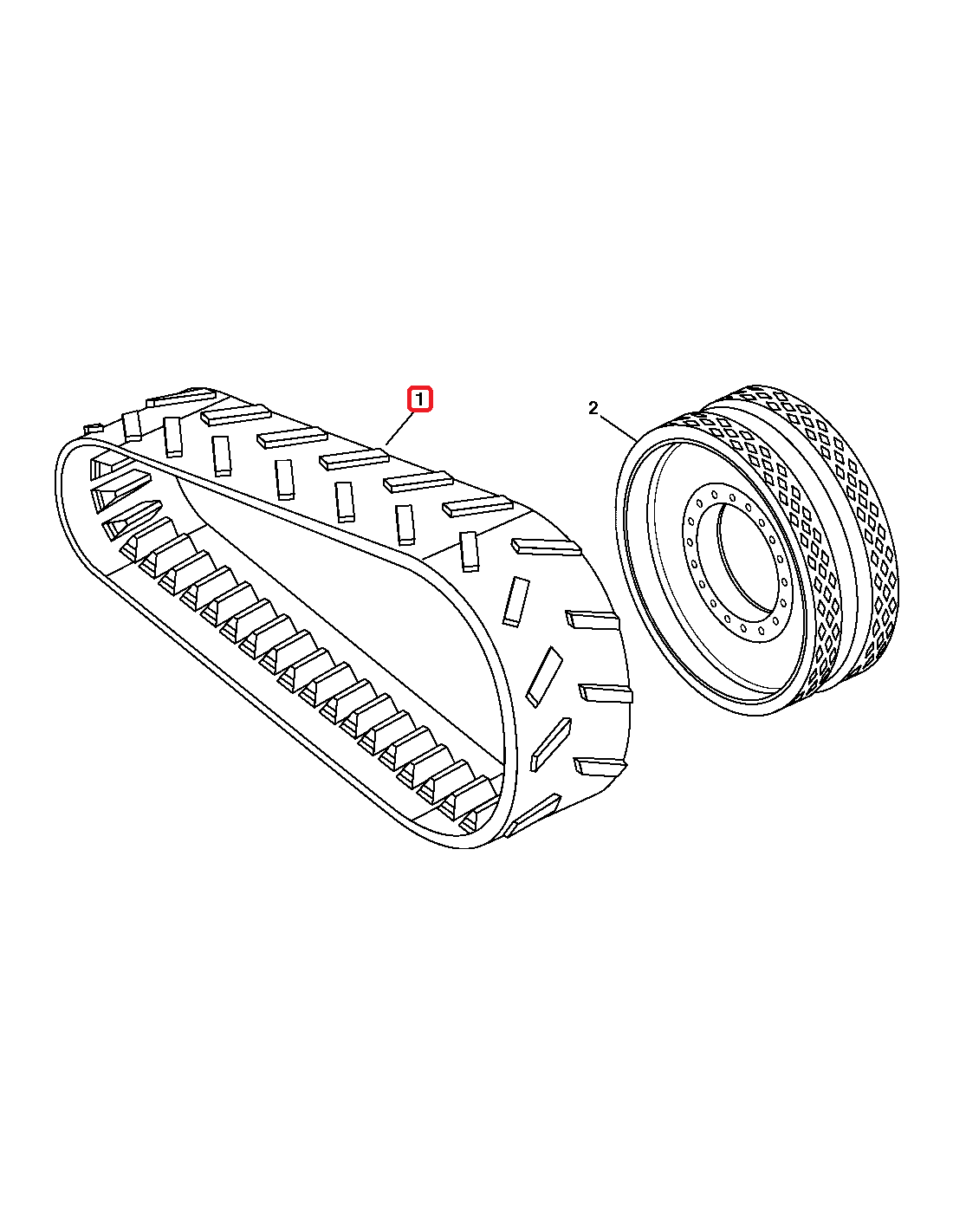 1

2