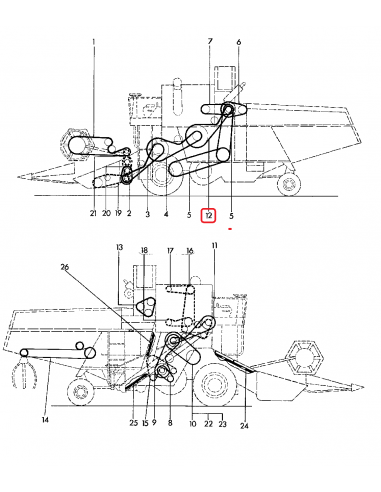 1
7
6
21
20
19
2
3
4
5
12
5

13
18
17
16
11
26
14
25
15
9
8
10
22
23
24