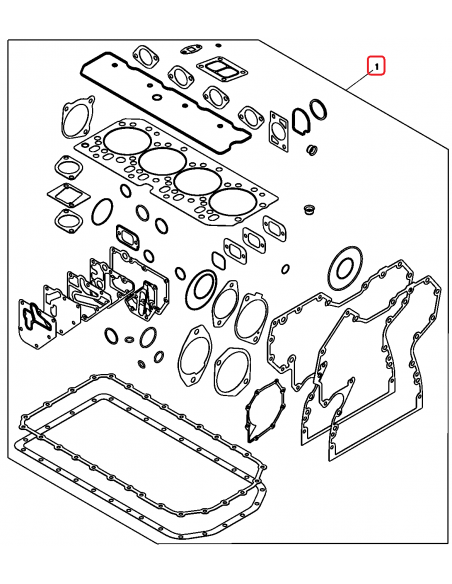 1