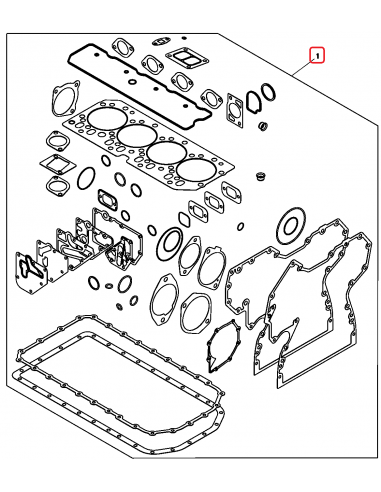 1