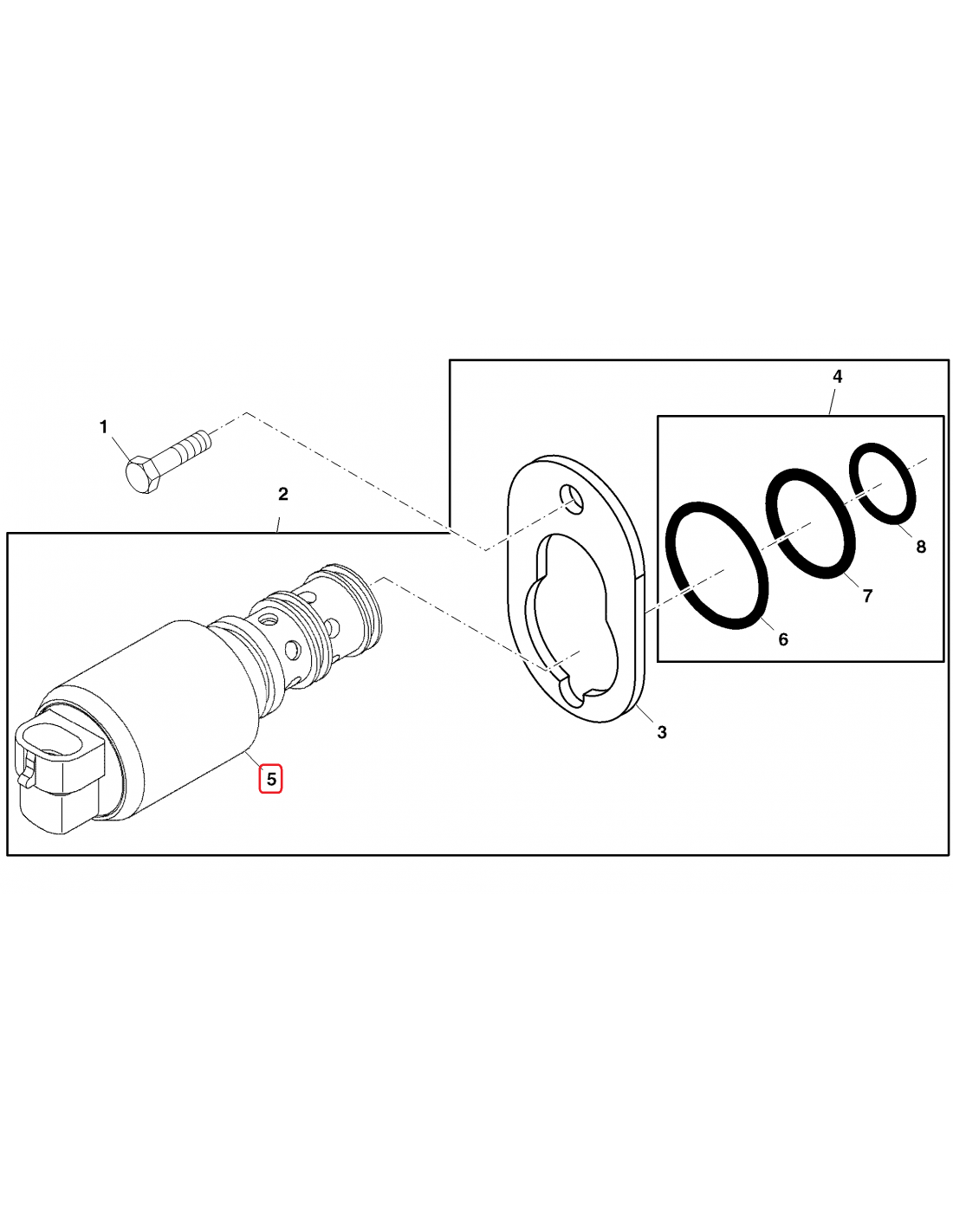 4
1
2
8
7
6
3
5