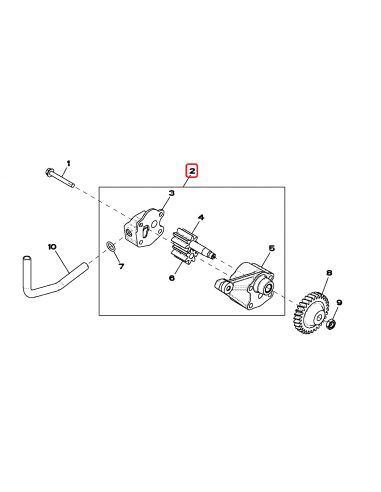 1
2
3
4
10
7
6
5
8
9