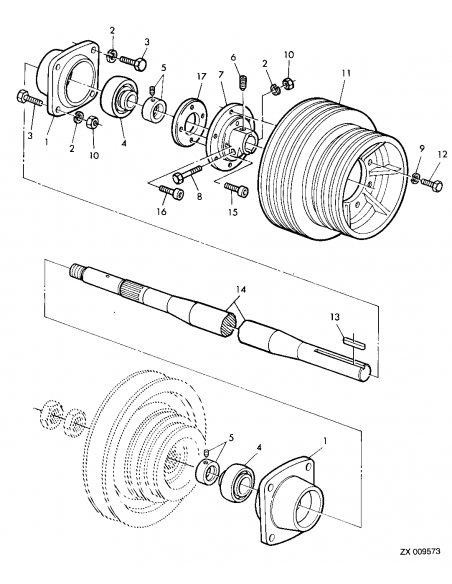 2
3
5
6
2
10
17
7
11
3
1
2
10
4
9
12
8
16
15
14
13
5
4
1
ZX 009573