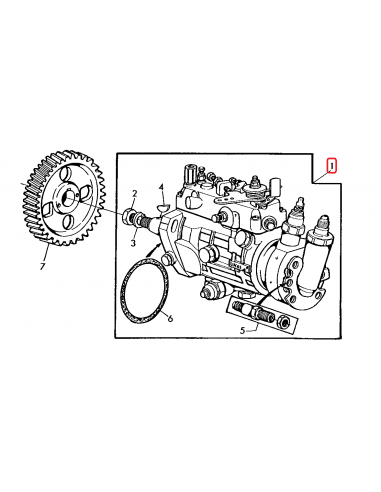 1
2
4
3
7
6
5