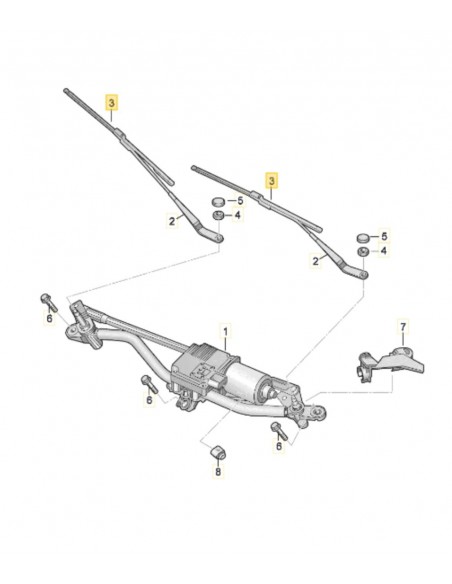 3
3
5
4
2
5
4
2
6
1
7
6
6
8