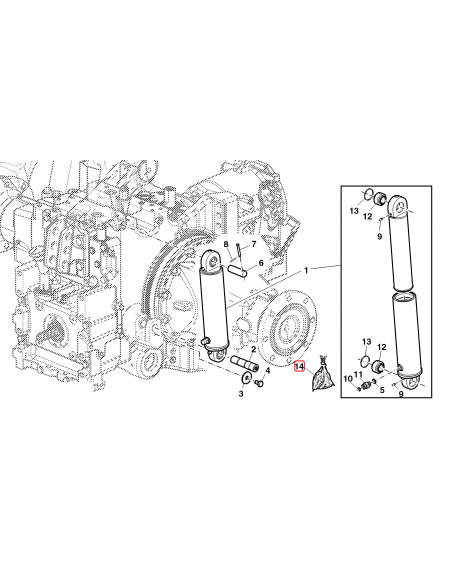 8
7
6
1
2
3
4
14
13
12
9
13
12
10
11
5
9