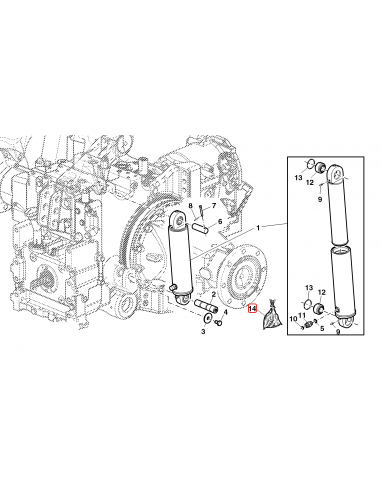 8
7
6
1
2
4
3
14
13
12
9
13
12
10
11
5
9