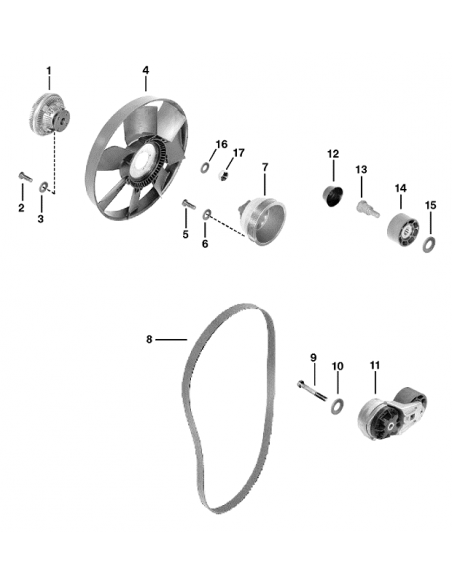 1
4
16
17
7
12
13
14
15
2
3
5
6
8
9
10
11