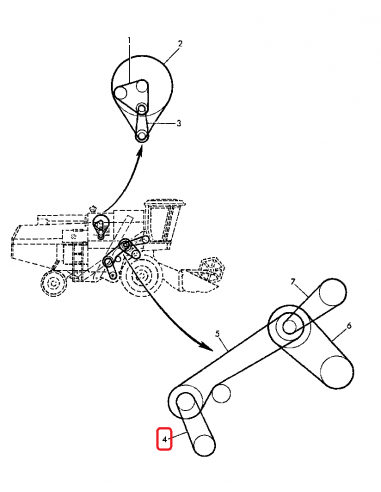 1
2
3
7
6
5
4