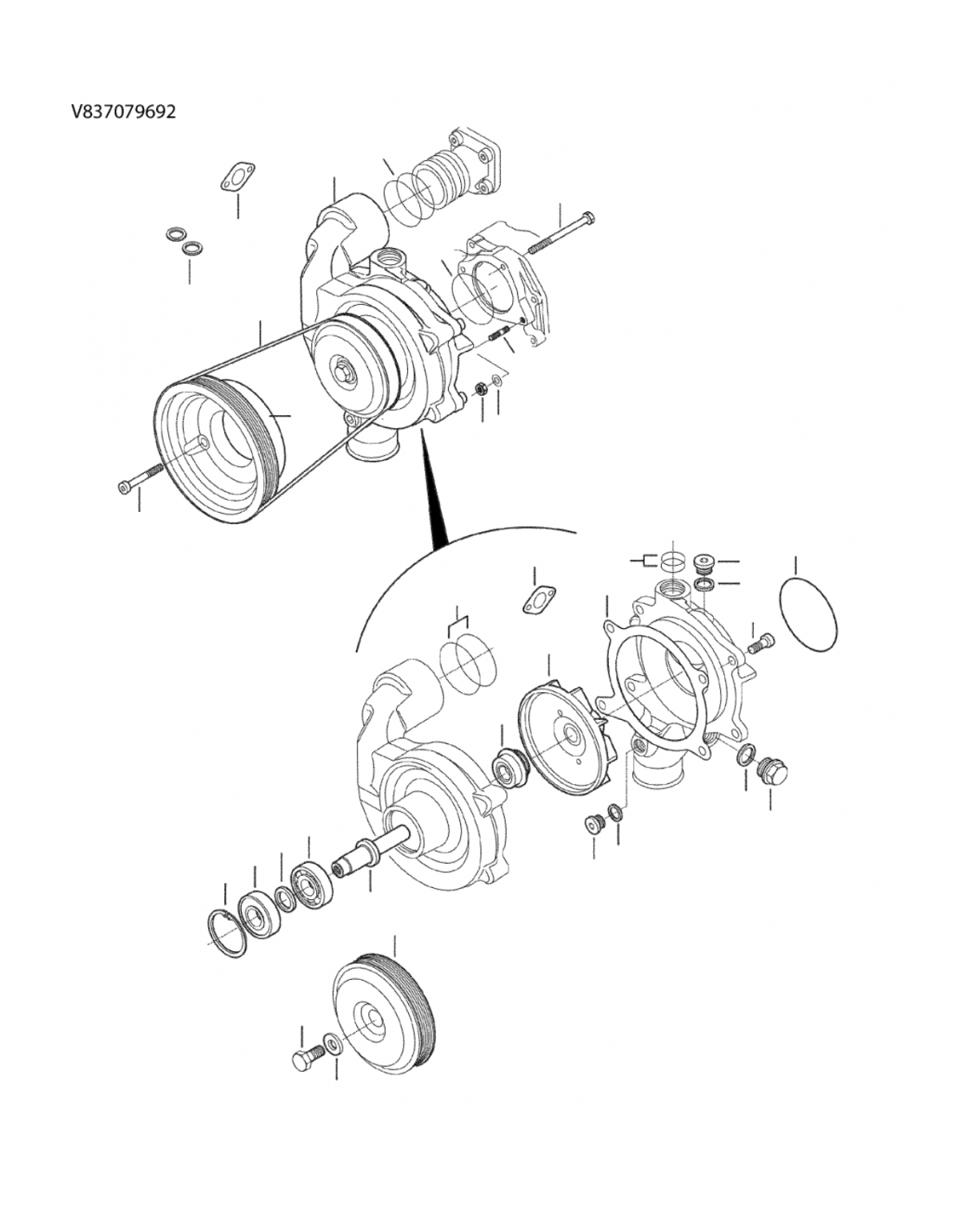 V837079692