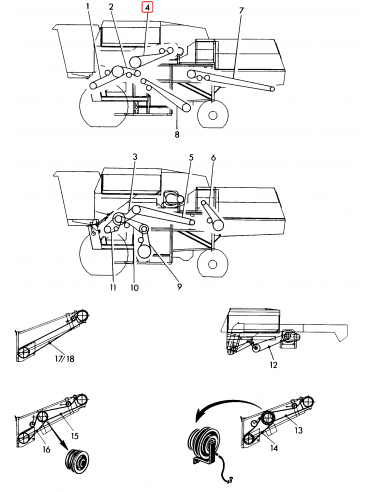 1
2
4
7
8

3
5
6
11
10
9

17/18

12

15
16

13
14