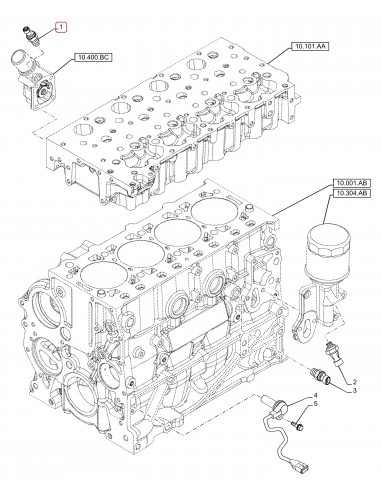 1
10.400.BC
10.101.AA
10.001.AB
10.304.AB
2
3
4
5