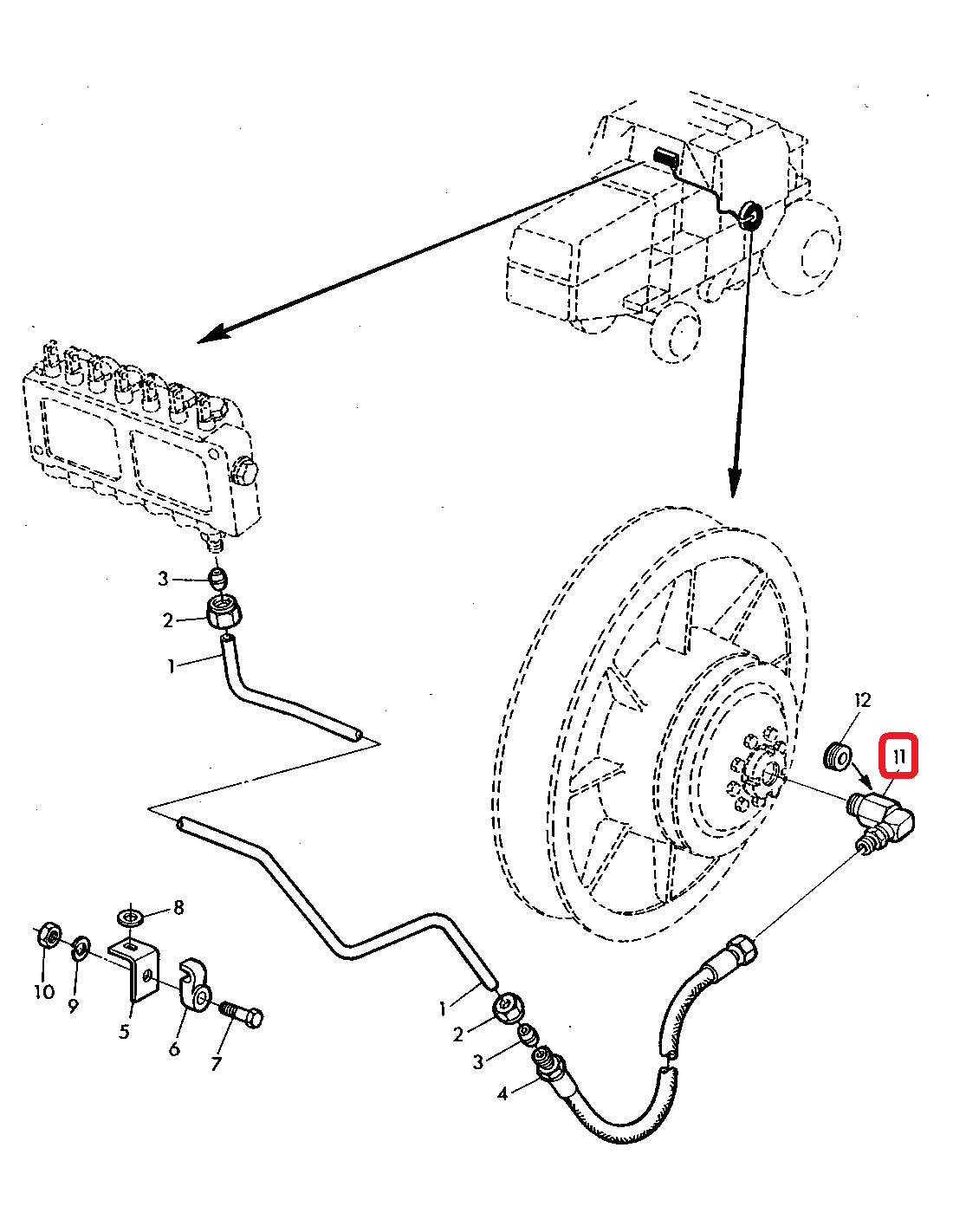 3
2
1
12
11
8
10
9
5
6
7
1
2
3
4